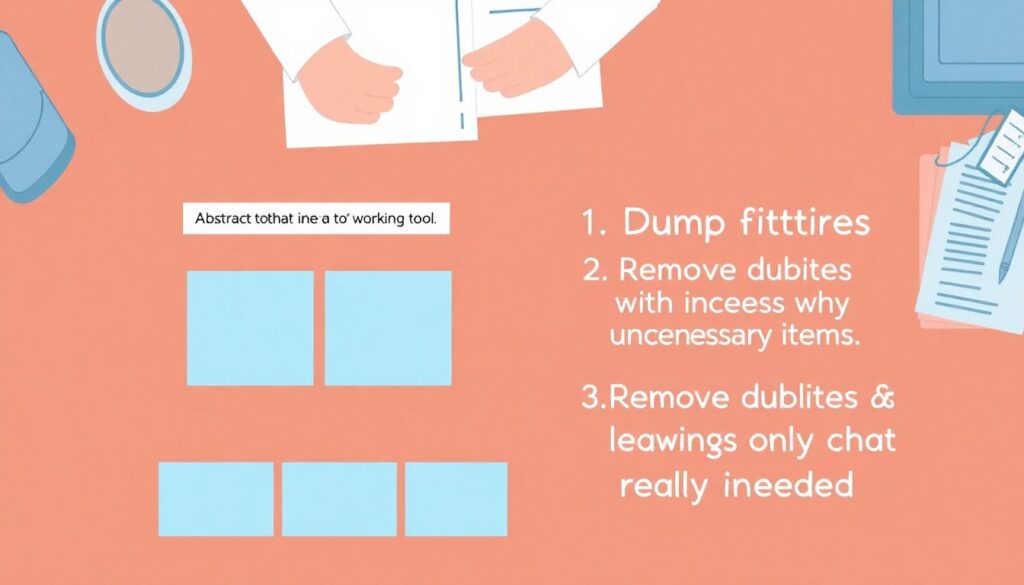 Abstract tothat ine a to' working tool.

1. Dump fitttires

2. Remove dubites with inceess why uncenessary items.

3.Remove dublites & leawings only chat really ineeded